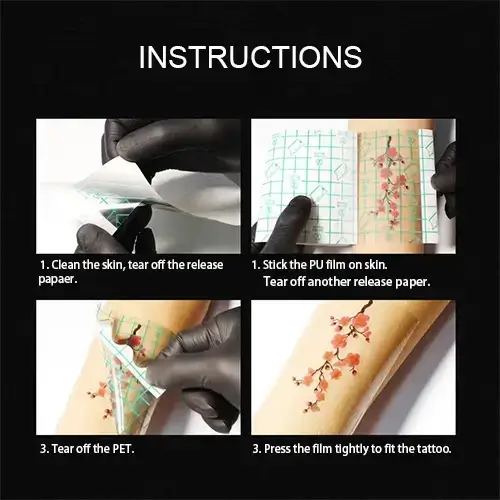 INSTRUCTIONS

1. Clean the skin, tear off the release papaer.

1. Stick the PU film on skin.
Tear off another release paper.

3. Tear off the PET.

3. Press the film tightly to fit the tattoo.